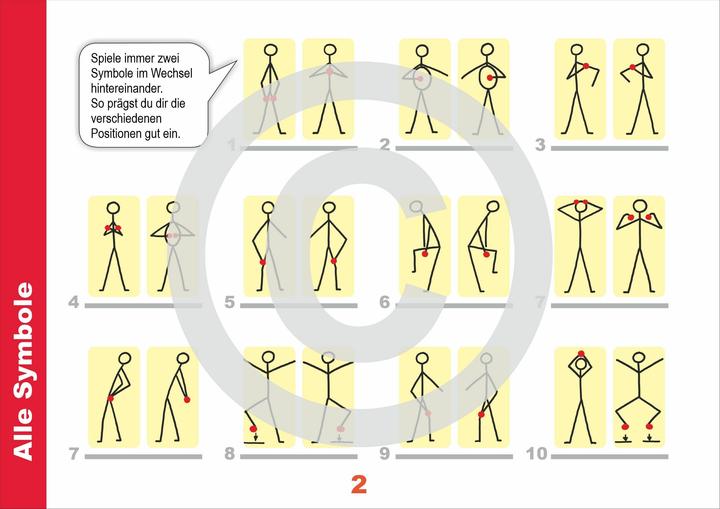 Alle Symbole

Spiele immer zwei Symbole im Wechsel hintereinander. So prägst du dir die verschiedenen Positionen gut ein.

1

2

3

4

5

6

7

7

8

9

10

2