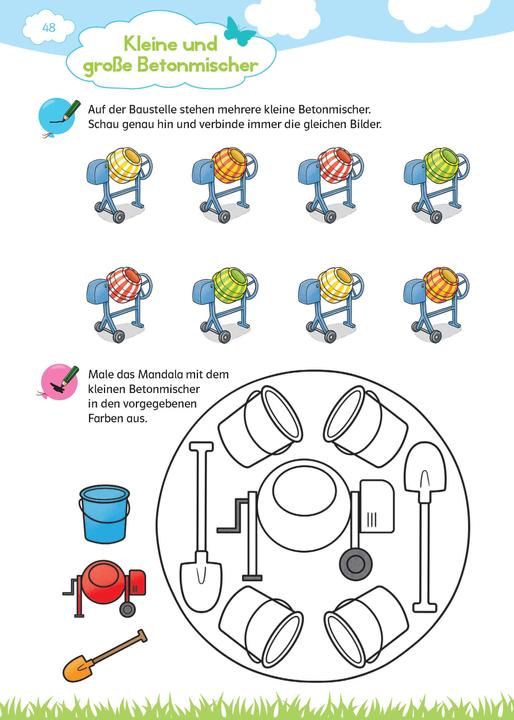 48

Kleine und große Betonmischer

Auf der Baustelle stehen mehrere kleine Betonmischer. Schau genau hin und verbinde immer die gleichen Bilder.

Male das Mandala mit dem kleinen Betonmischer in den vorgegebenen Farben aus.