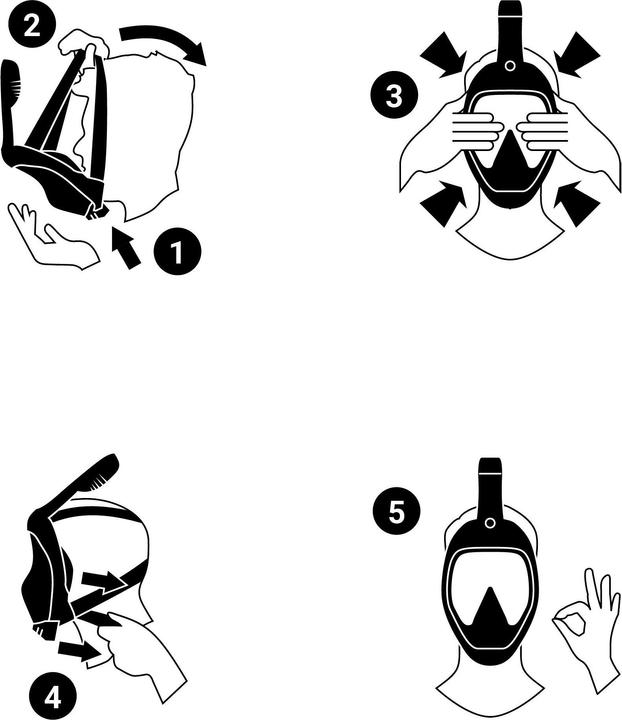 2

1

3

4

5