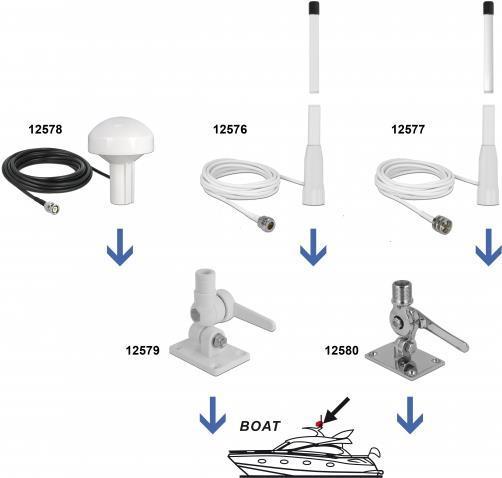 12578

12576

12577

12579

12580

BOAT