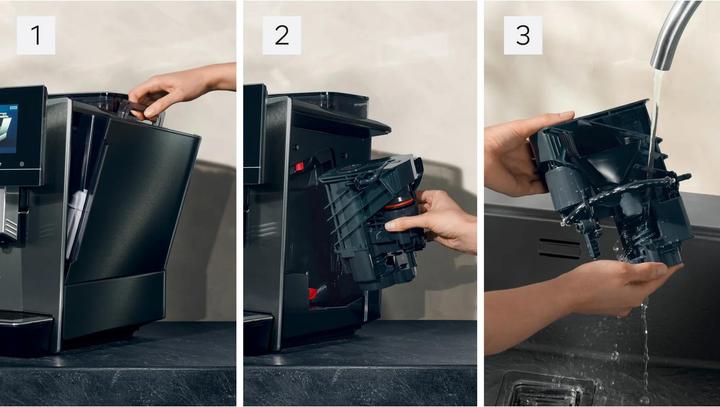 1

2

3