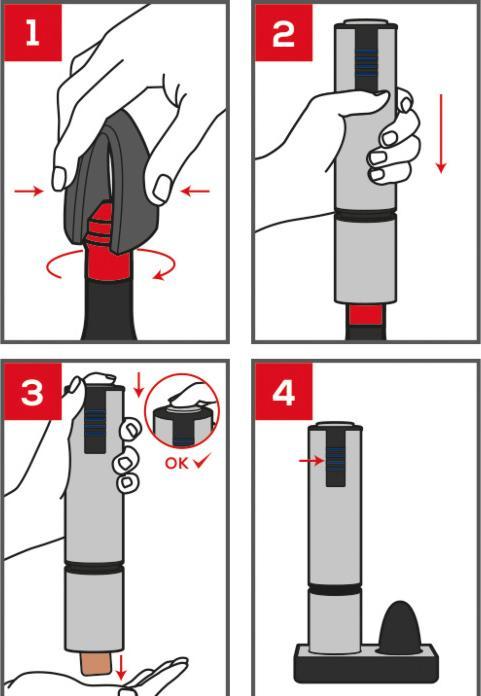 1

2

3

OK ✓

4