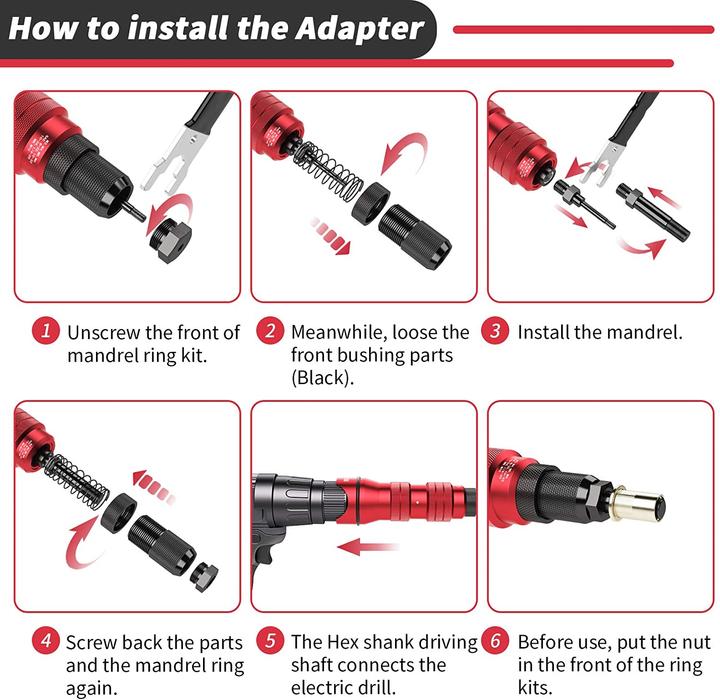 How to install the Adapter

1 Unscrew the front of mandrel ring kit.

2 Meanwhile, loose the front bushing parts (Black).

3 Install the mandrel.

4 Screw back the parts and the mandrel ring again.

5 The Hex shank driving shaft connects the electric drill.

6 Before use, put the nut in the front of the ring kits.