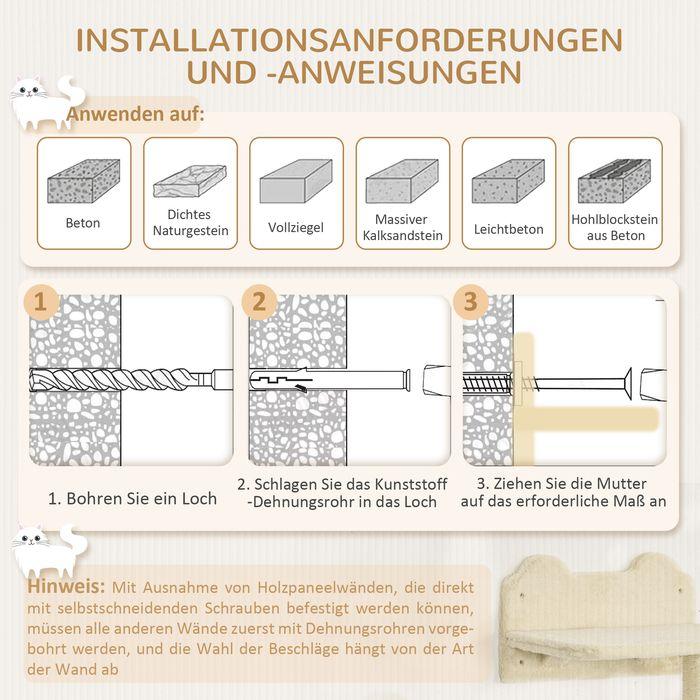 INSTALLATIONSANFORDERUNGEN UND -ANWEISUNGEN

Anwenden auf:

Beton

Dichtes Naturgestein

Vollziegel

Massiver Kalksandstein

Leichtbeton

Hohlblockstein aus Beton

1

2

3

1. Bohren Sie ein Loch

2. Schlagen Sie das Kunststoff -Dehnungsrohr in das Loch

3. Ziehen Sie die Mutter auf das erforderliche Maß an

Hinweis: Mit Ausnahme von Holzpaneelwänden, die direkt mit selbstschneidenden Schrauben befestigt werden können, müssen alle anderen Wände zuerst mit Dehnungsrohren vorgebohrt werden, und die Wahl der Beschläge hängt von der Art der Wand ab