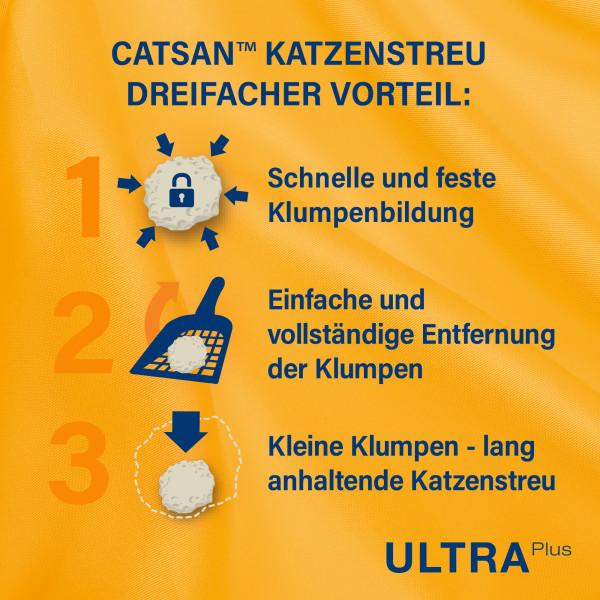 CATSAN™ KATZENSTREU DREIFACHER VORTEIL:

1 Schnelle und feste Klumpenbildung

2 Einfache und vollständige Entfernung der Klumpen

3 Kleine Klumpen - lang anhaltende Katzenstreu

ULTRA Plus