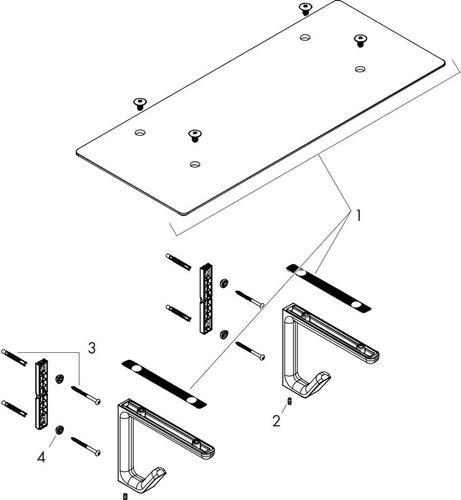 1
3
2
4