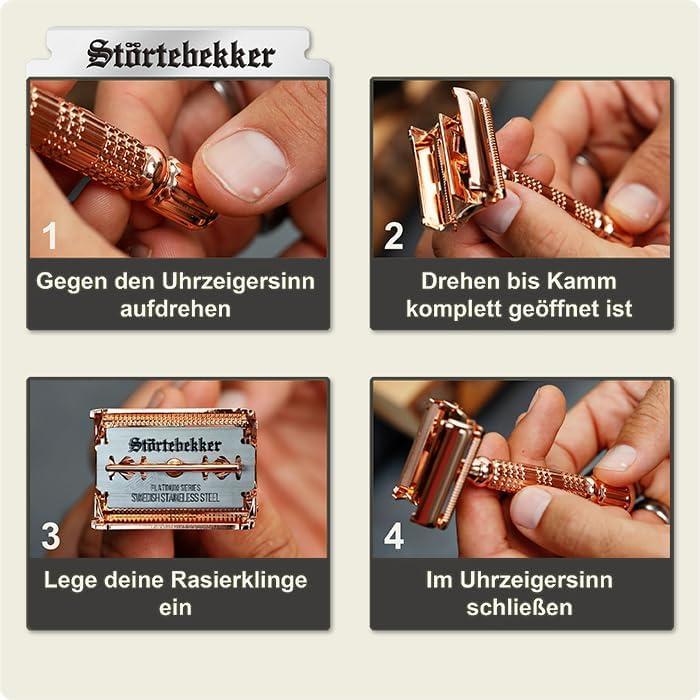 Störtebekker

1

Gegen den Uhrzeigersinn aufdrehen

2

Drehen bis Kamm komplett geöffnet ist

Störtebekker
PLATINUM SERIES
SWEDISH STAINLESS STEEL

3

Lege deine Rasierklinge ein

4

Im Uhrzeigersinn schließen