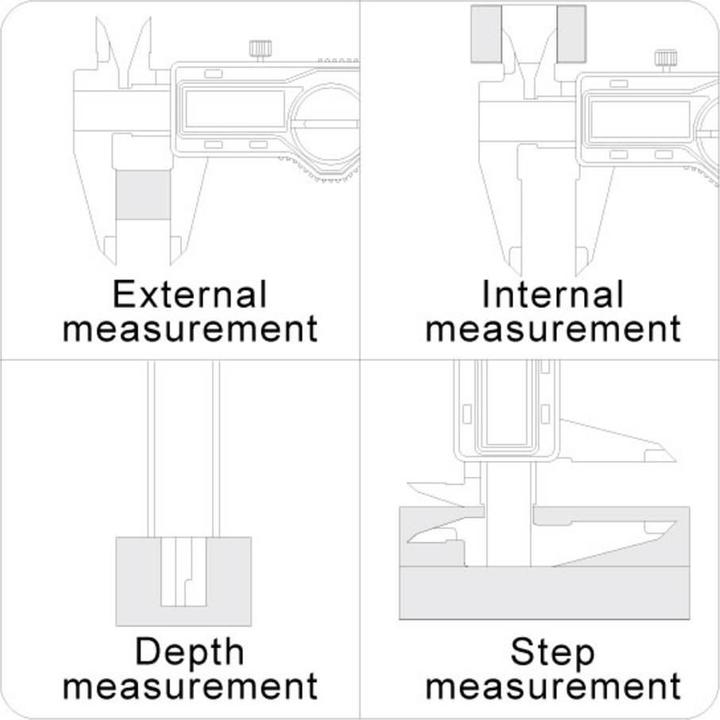 External measurement

Internal measurement

Depth measurement

Step measurement