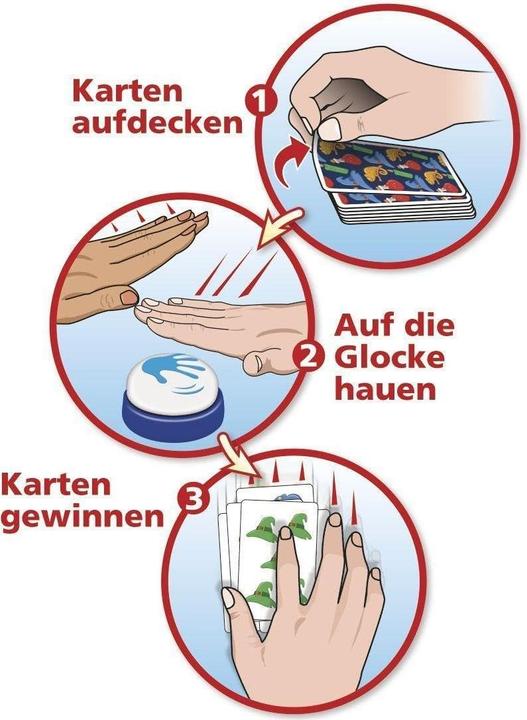 Karten aufdecken

1

2

Auf die Glocke hauen

Karten gewinnen

3